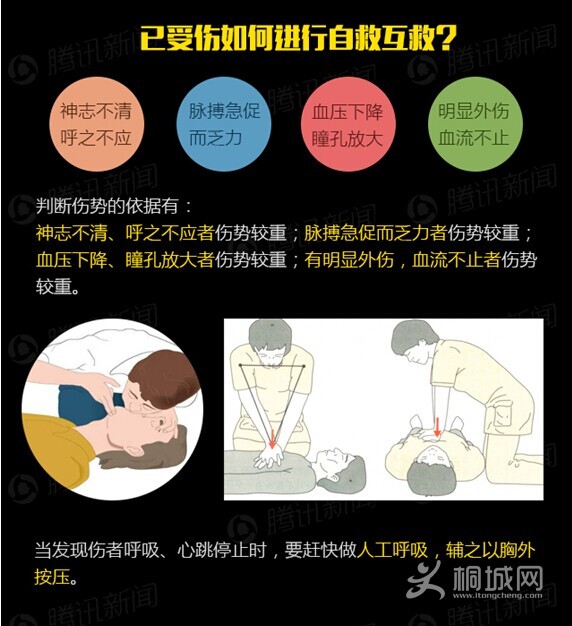 已受伤如何进行自救互救？

神志不清
呼之不应

脉搏急促
而乏力

血压下降
瞳孔放大

明显外伤
血流不止

判断伤势的依据有：
神志不清、呼之不应者伤势较重；脉搏急促而乏力者伤势较重；血压下降、瞳孔放大者伤势较重；有明显外伤，血流不止者伤势较重。

当发现伤者呼吸、心跳停止时，要赶快做人工呼吸，辅之以胸外按压。

腾讯新闻

桐城网
www.itongcheng.com